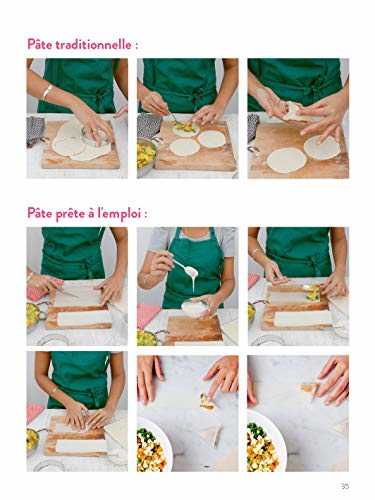 Pâte traditionnelle :

Pâte prête à l'emploi :

35